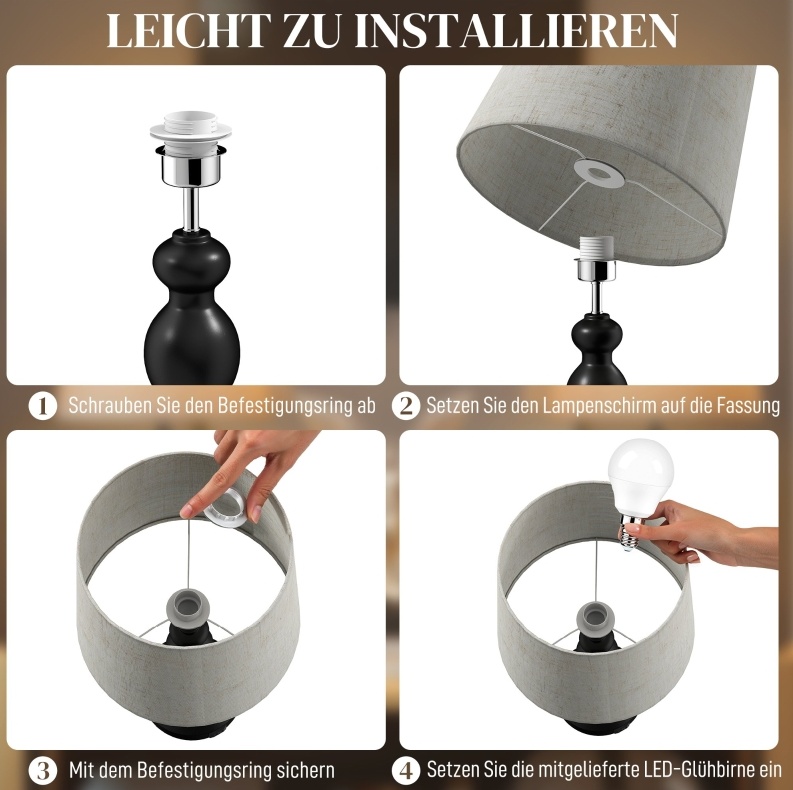 LEICHT ZU INSTALLIEREN

1 Schrauben Sie den Befestigungsring ab

2 Setzen Sie den Lampenschirm auf die Fassung

3 Mit dem Befestigungsring sichern

4 Setzen Sie die mitgelieferte LED-Glühbirne ein