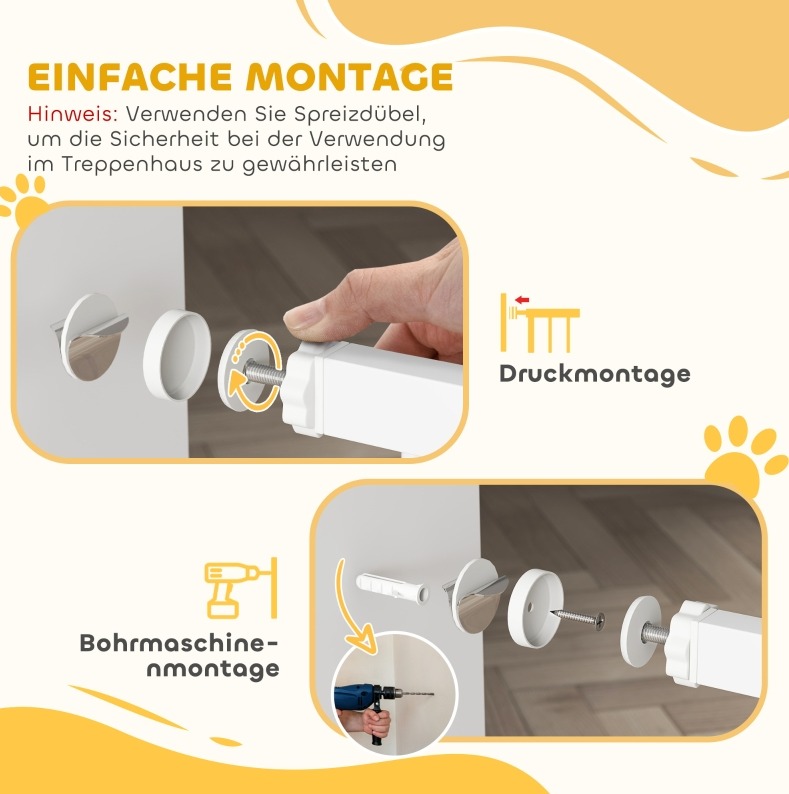 EINFACHE MONTAGE

Hinweis: Verwenden Sie Spreizdübel, um die Sicherheit bei der Verwendung im Treppenhaus zu gewährleisten

Druckmontage

Bohrmaschine-nmontage