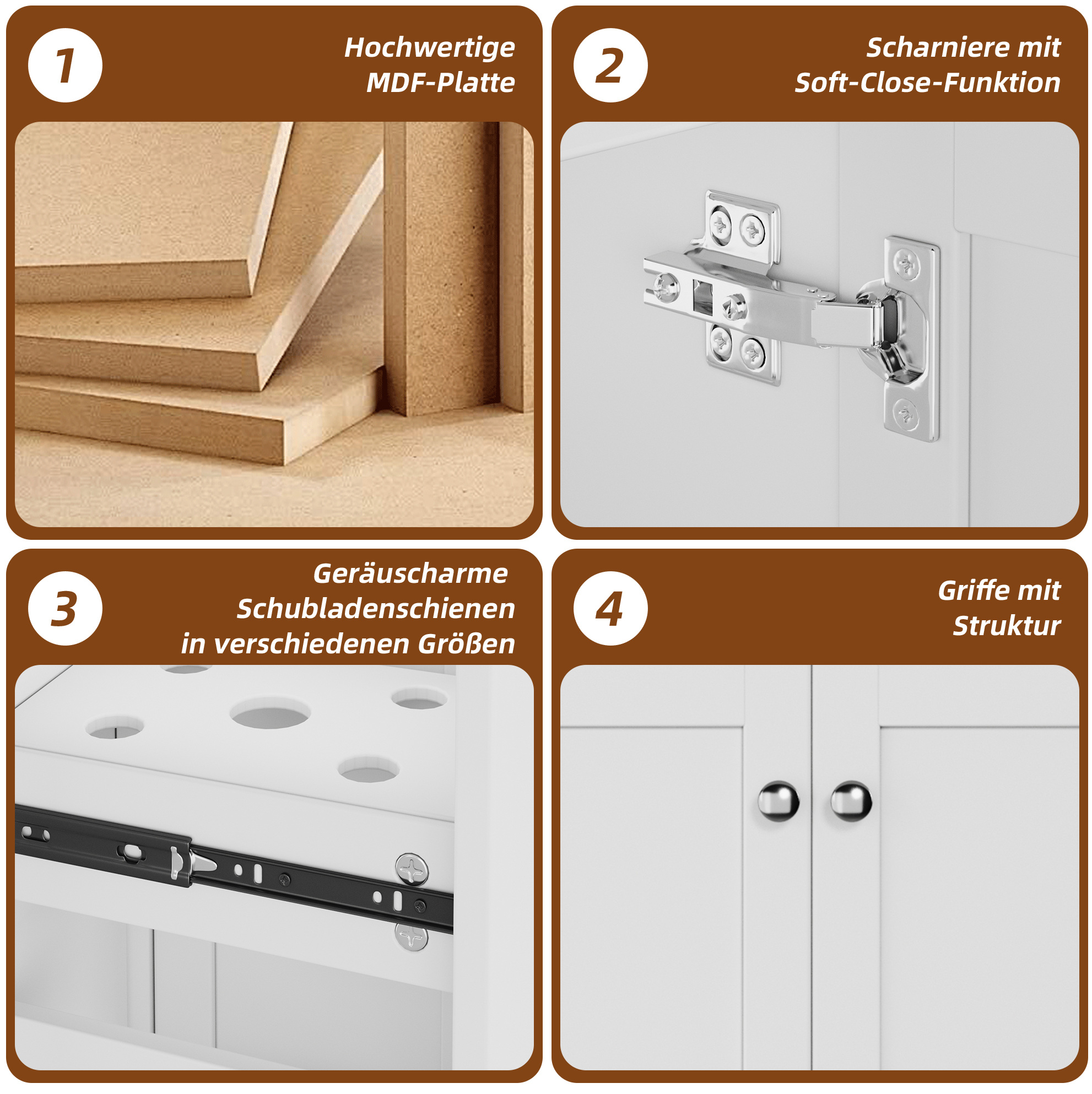 1

Hochwertige MDF-Platte

2

Scharniere mit Soft-Close-Funktion

3

Geräuscharme Schubladenschienen in verschiedenen Größen

4

Griffe mit Struktur