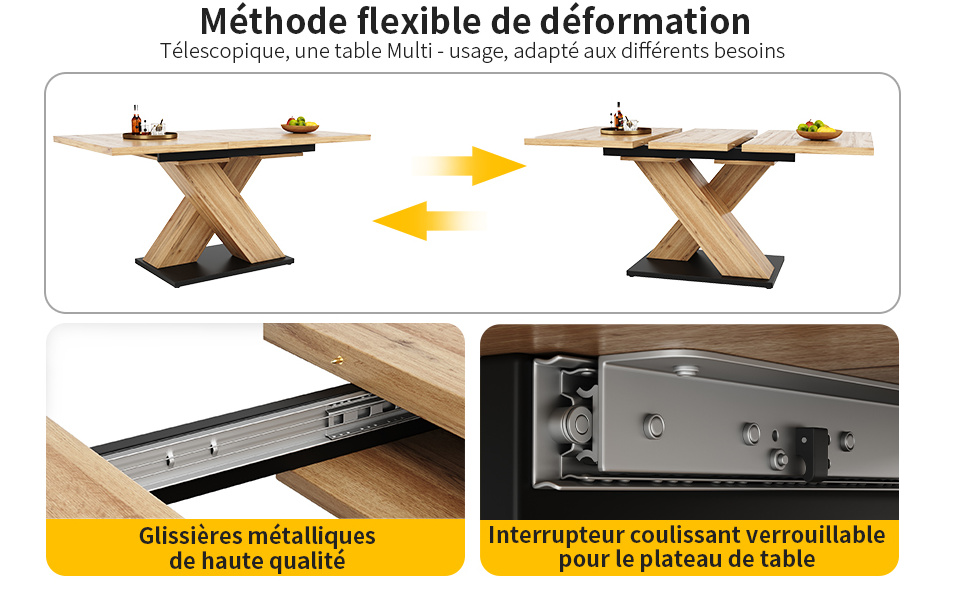 Méthode flexible de déformation
Télescopique, une table Multi - usage, adapté aux différents besoins

Glissières métalliques de haute qualité

Interrupteur coulissant verrouillable pour le plateau de table