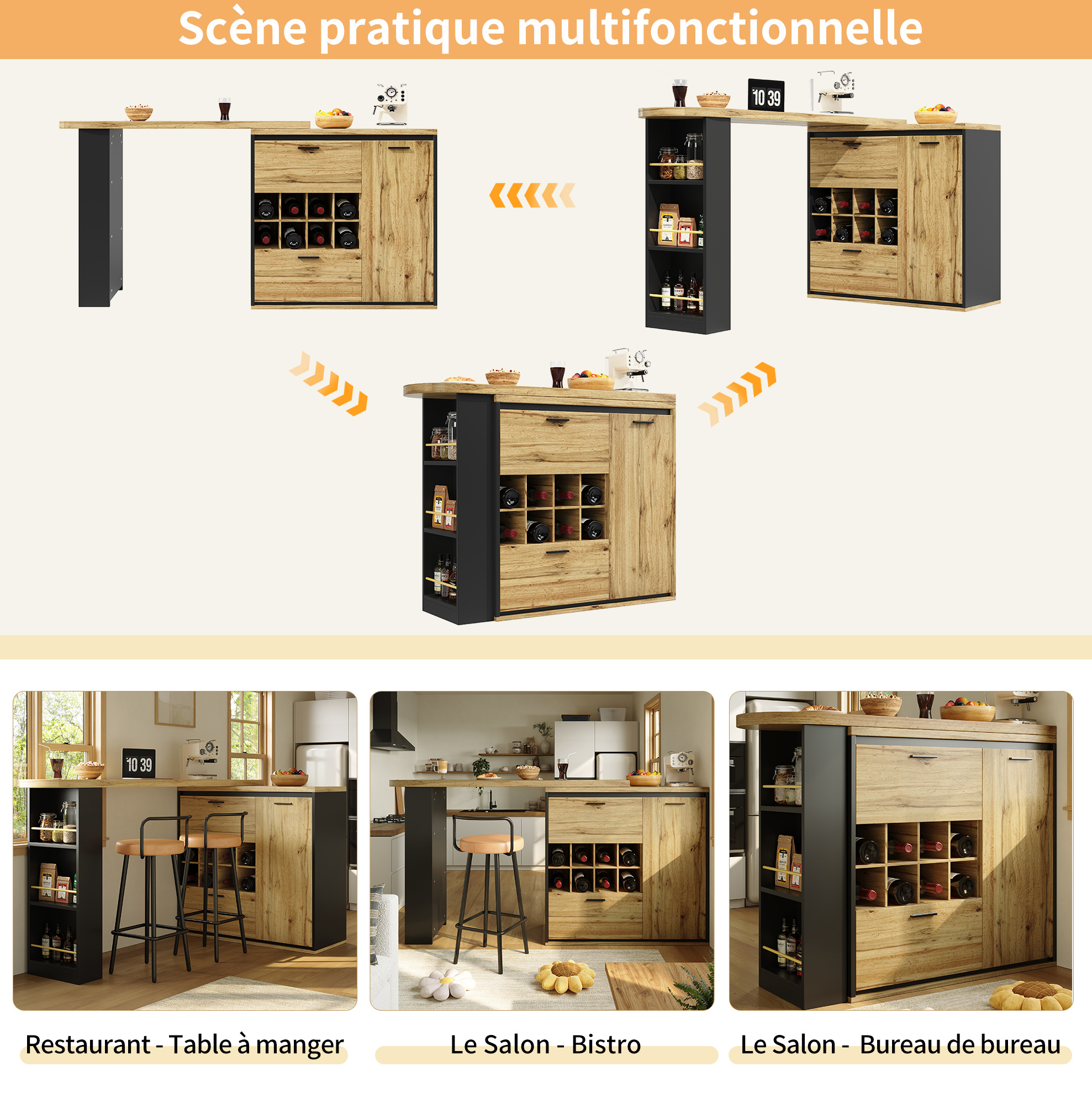 Scène pratique multifonctionnelle

10 39

10 39

Restaurant - Table à manger

Le Salon - Bistro

Le Salon - Bureau de bureau